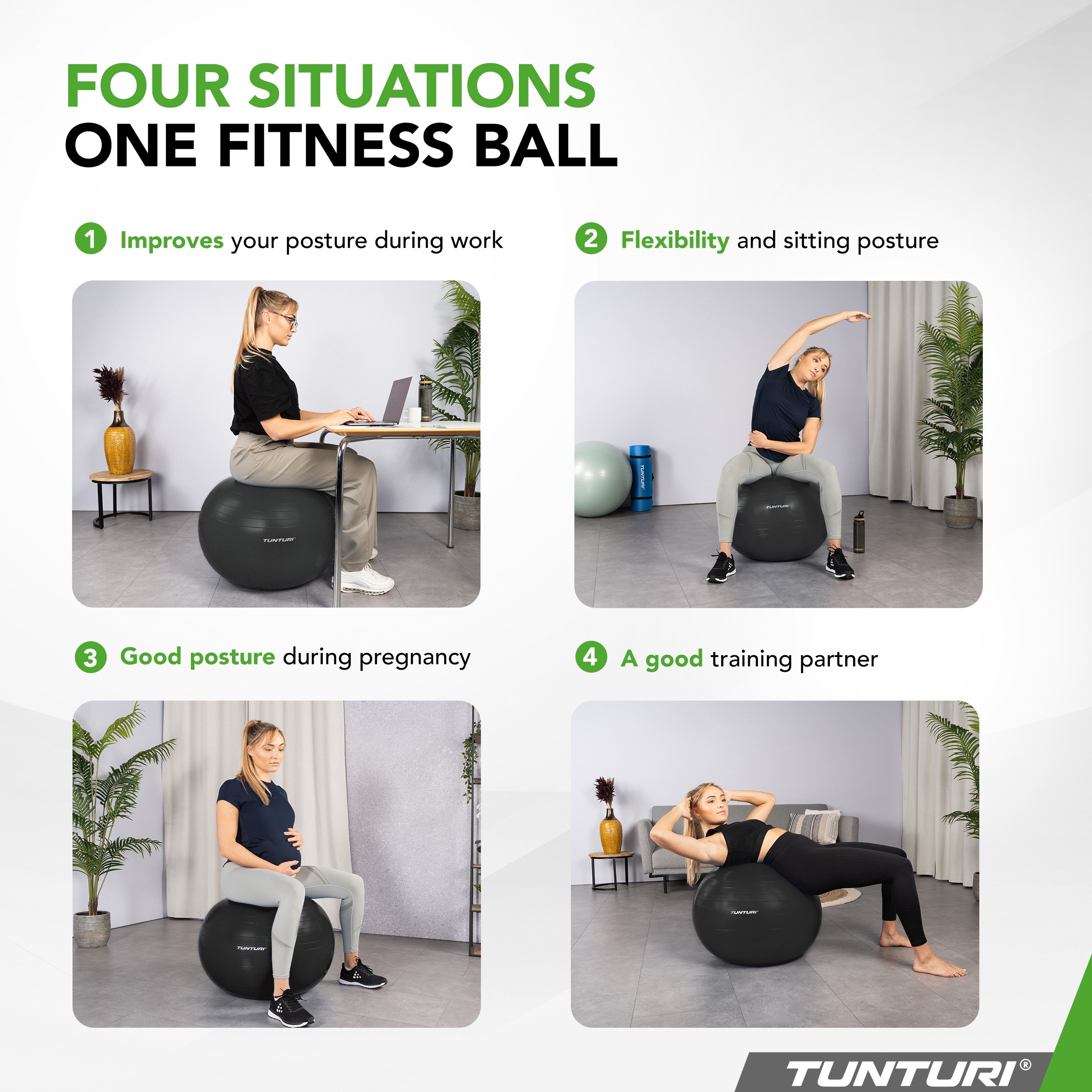 FOUR SITUATIONS
ONE FITNESS BALL

1 Improves your posture during work

TUNTURI

2 Flexibility and sitting posture

TUNTURI

TUNTURI

3 Good posture during pregnancy

TUNTURI

4 A good training partner

TUNTURI

TUNTURI®